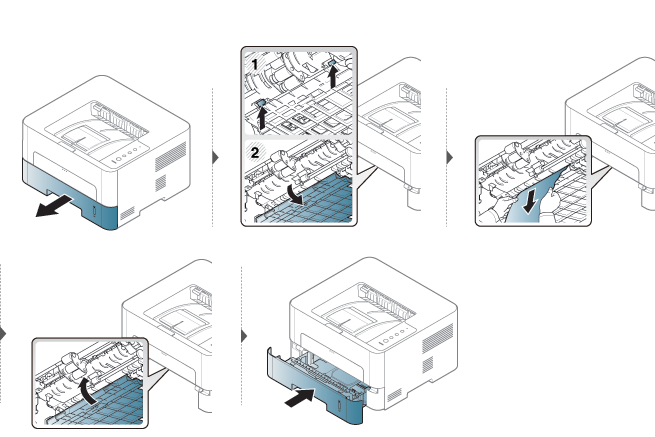 1

2